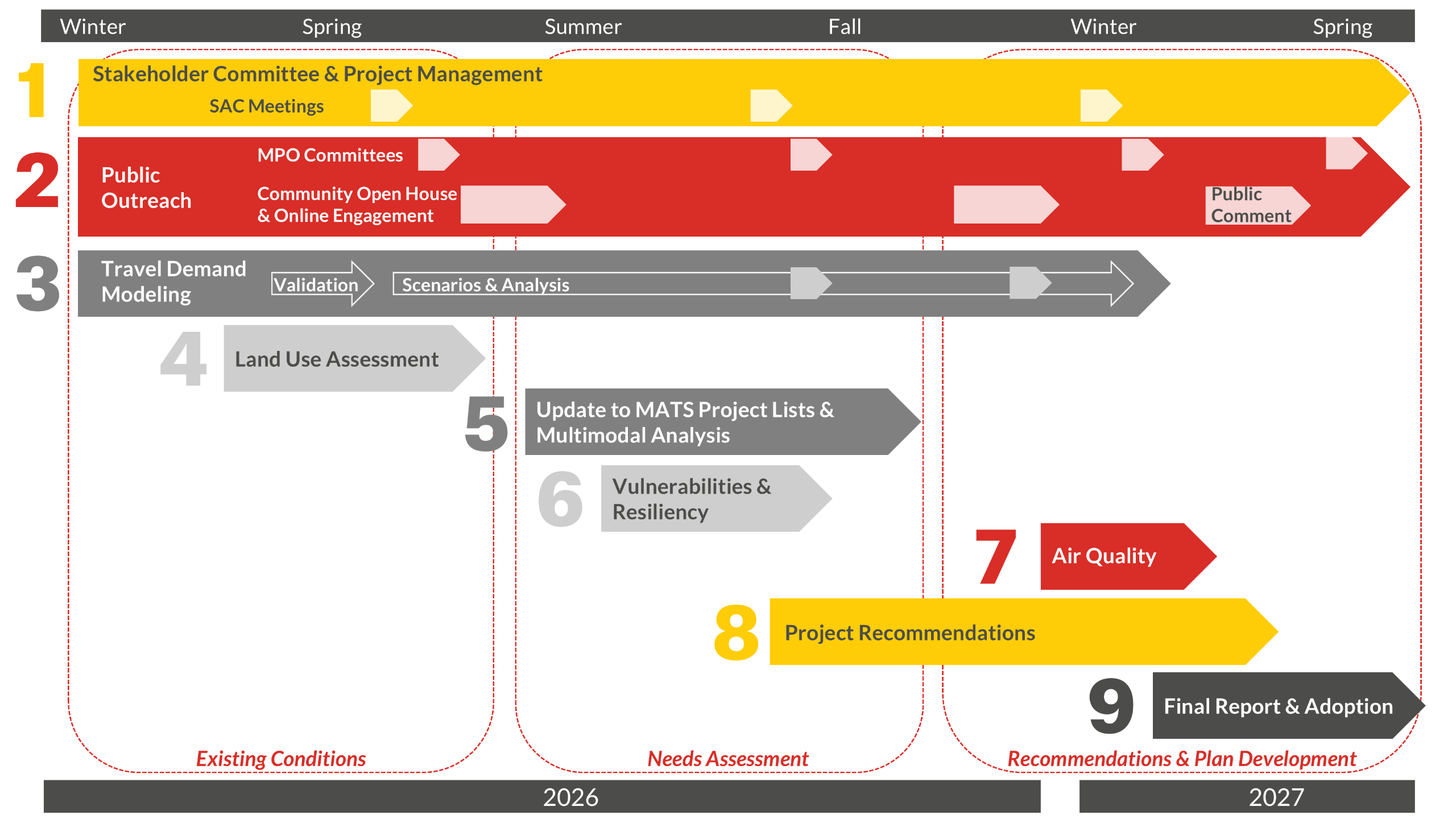 Winter Spring Summer Fall Winter Spring

1 Stakeholder Committee & Project Management

SAC Meetings

2 Public Outreach

MPO Committees

Community Open House & Online Engagement

Public Comment

3 Travel Demand Modeling

Validation

Scenarios & Analysis

4 Land Use Assessment

5 Update to MATS Project Lists & Multimodal Analysis

6 Vulnerabilities & Resiliency

7 Air Quality

8 Project Recommendations

9 Final Report & Adoption

Existing Conditions

Needs Assessment

Recommendations & Plan Development

2026

2027